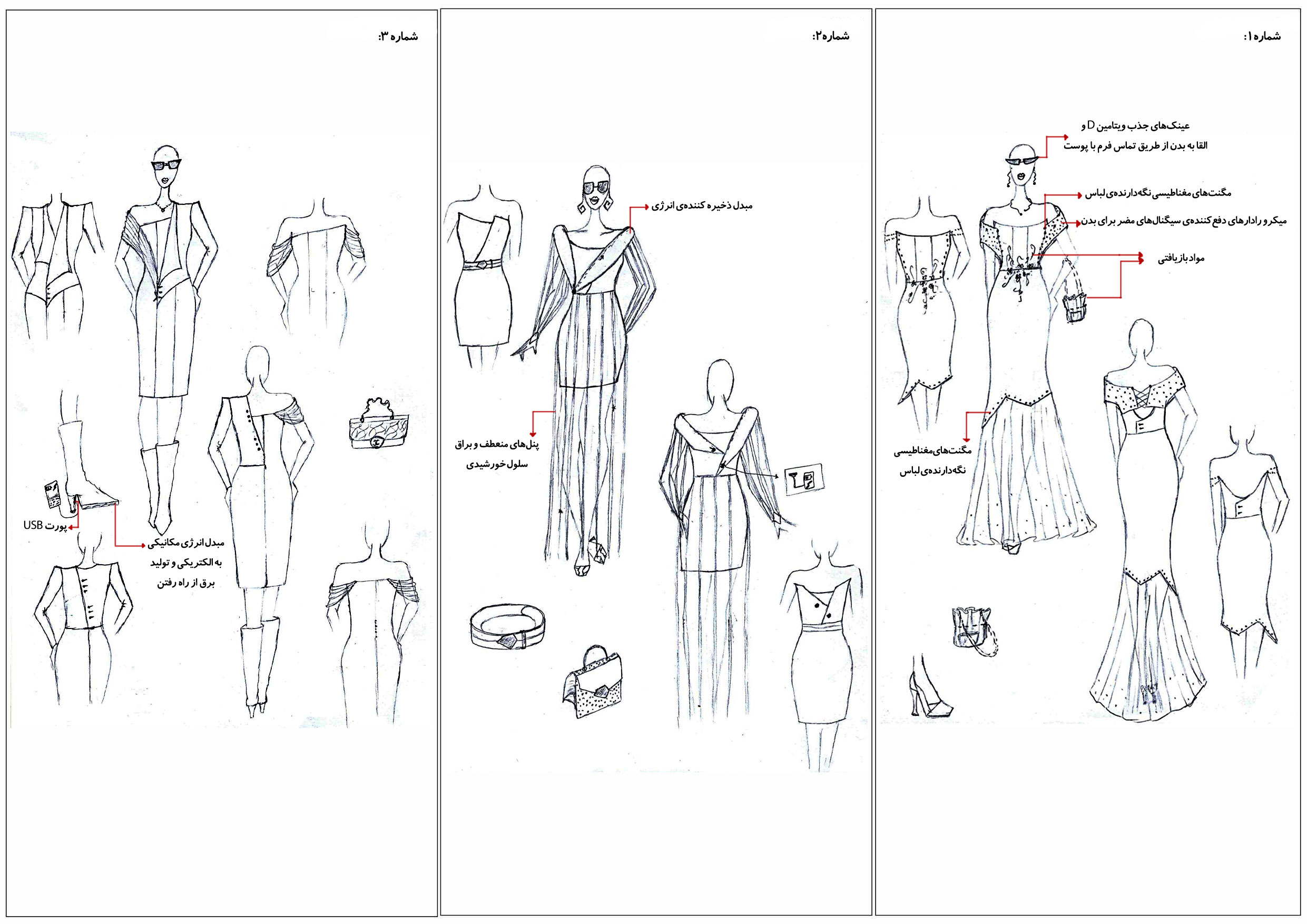 شماره ۱:

عینک‌های جذب ویتامین D و القا به بدن از طریق تماس فرم با پوست

مگنت‌های مغناطیسی نگه‌دارنده‌ی لباس

میکرو رادارهای دفع کننده‌ی سیگنال‌های مضر برای بدن

مواد بازیافتی

مگنت‌های مغناطیسی نگه‌دارنده‌ی لباس

شماره ۲:

مبدل ذخیره کننده‌ی انرژی

پنل‌های منعطف و براق سلول خورشیدی

شماره ۳:

پورت USB

مبدل انرژی مکانیکی به الکتریکی و تولید برق از راه رفتن